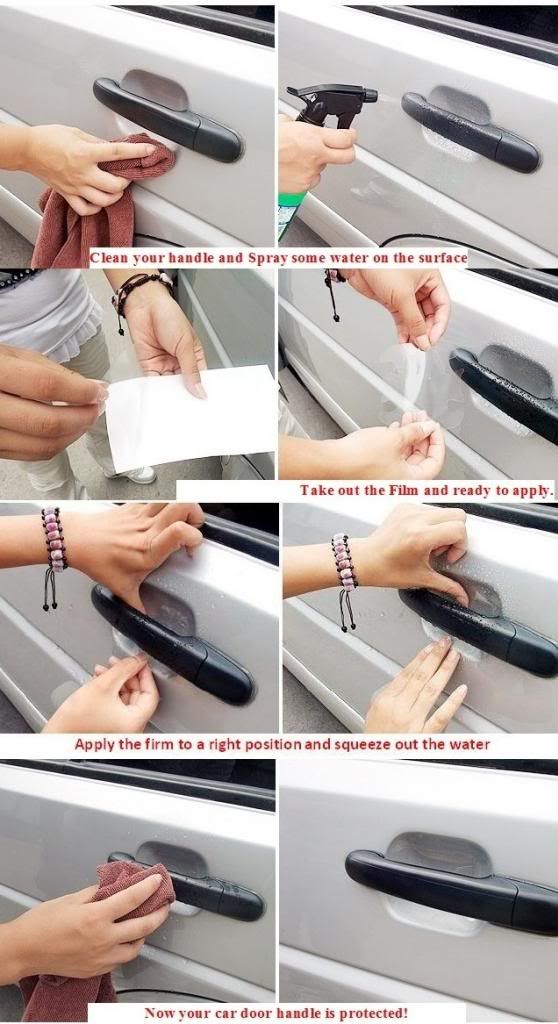 Clean your handle and Spray some water on the surface

Take out the Film and ready to apply.

Apply the firm to a right position and squeeze out the water

Now your car door handle is protected!