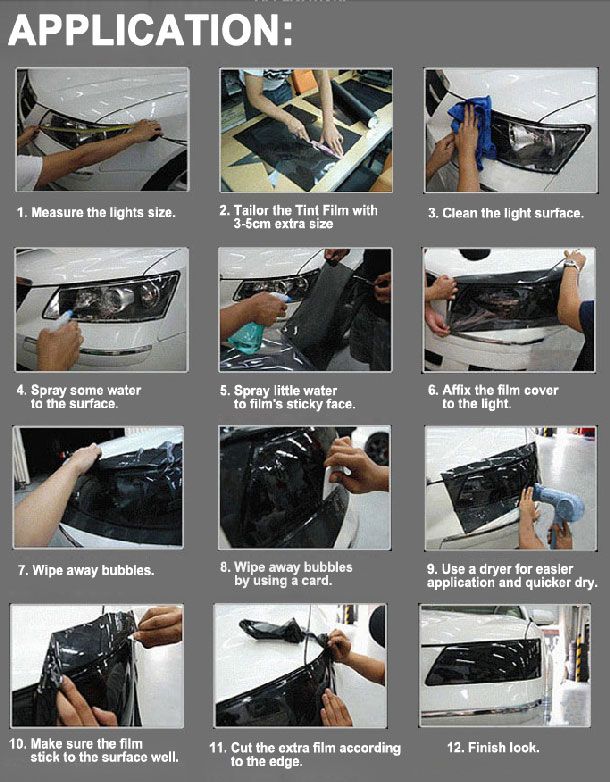 APPLICATION:

1. Measure the lights size.

2. Tailor the Tint Film with 3-5cm extra size

3. Clean the light surface.

4. Spray some water to the surface.

5. Spray little water to film's sticky face.

6. Affix the film cover to the light.

7. Wipe away bubbles.

8. Wipe away bubbles by using a card.

9. Use a dryer for easier application and quicker dry.

10. Make sure the film stick to the surface well.

11. Cut the extra film according to the edge.

12. Finish look.